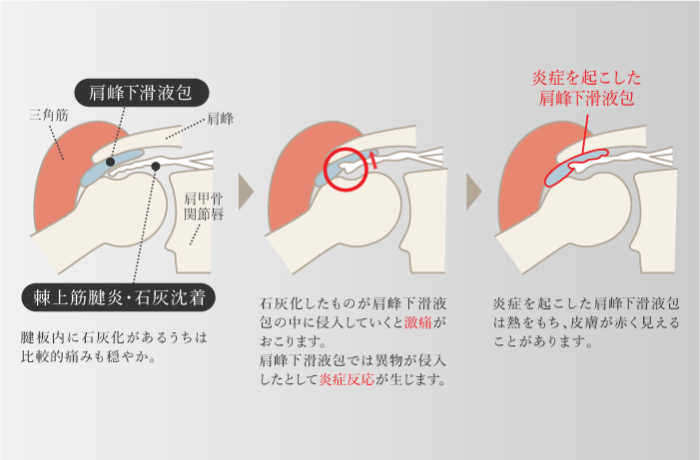 肩峰下滑液包

三角筋

肩峰

肩甲骨関節唇

棘上筋腱炎・石灰沈着

腱板内に石灰化があるうちは比較的痛みも穏やか。

石灰化したものが肩峰下滑液包の中に侵入していくと激痛がおこります。
肩峰下滑液包では異物が侵入したとして炎症反応が生じます。

炎症を起こした肩峰下滑液包

炎症を起こした肩峰下滑液包は熱をもち、皮膚が赤く見えることがあります。